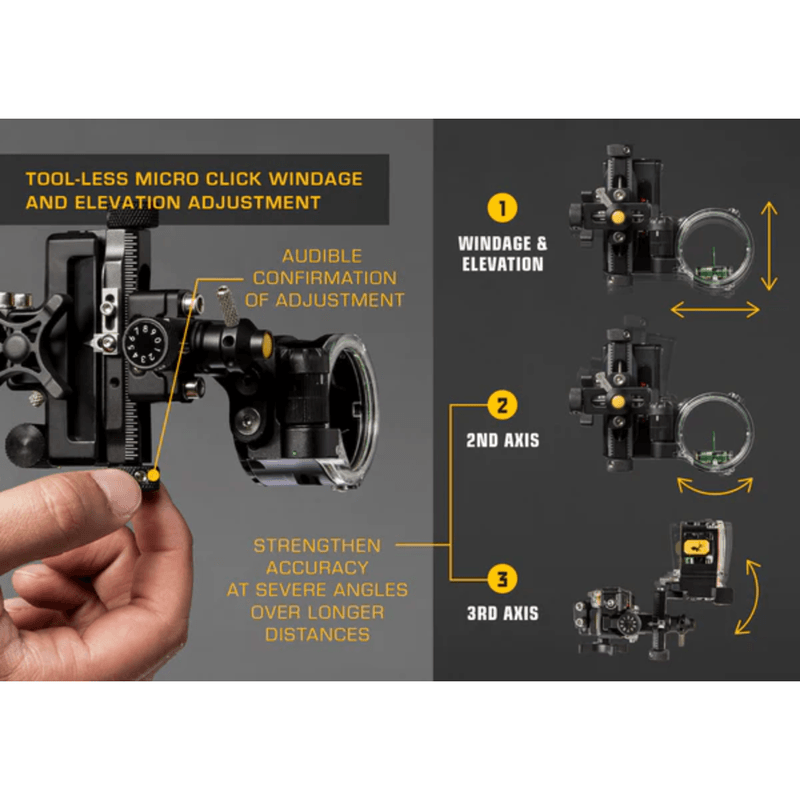 TOOL-LESS MICRO CLICK WINDAGE AND ELEVATION ADJUSTMENT

AUDIBLE CONFIRMATION OF ADJUSTMENT

STRENGTHEN ACCURACY AT SEVERE ANGLES OVER LONGER DISTANCES

1
WINDAGE & ELEVATION

2
2ND AXIS

3
3RD AXIS