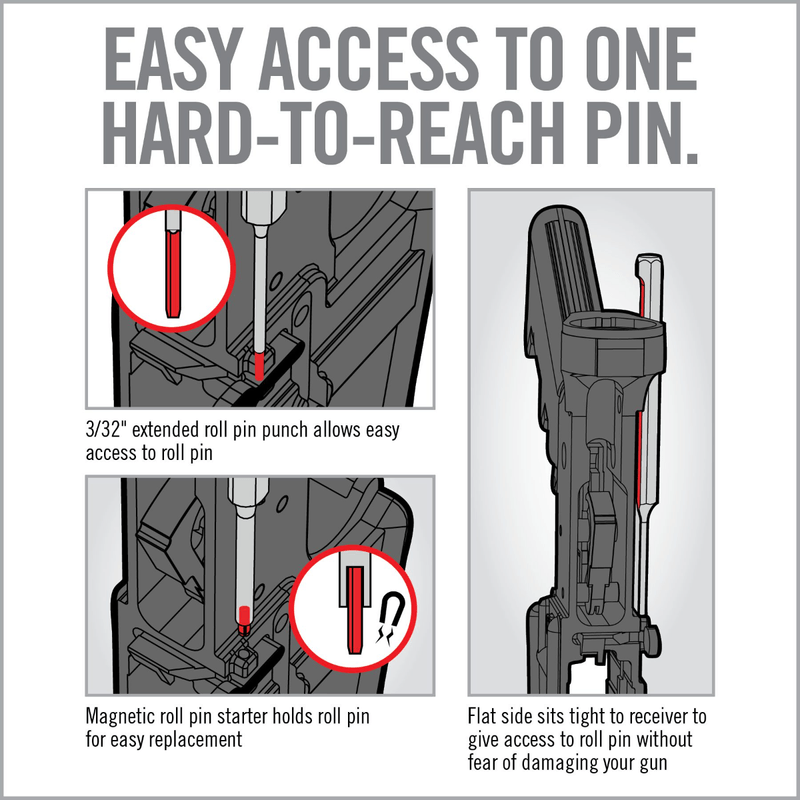 EASY ACCESS TO ONE HARD-TO-REACH PIN.

3/32" extended roll pin punch allows easy access to roll pin

Magnetic roll pin starter holds roll pin for easy replacement

Flat side sits tight to receiver to give access to roll pin without fear of damaging your gun